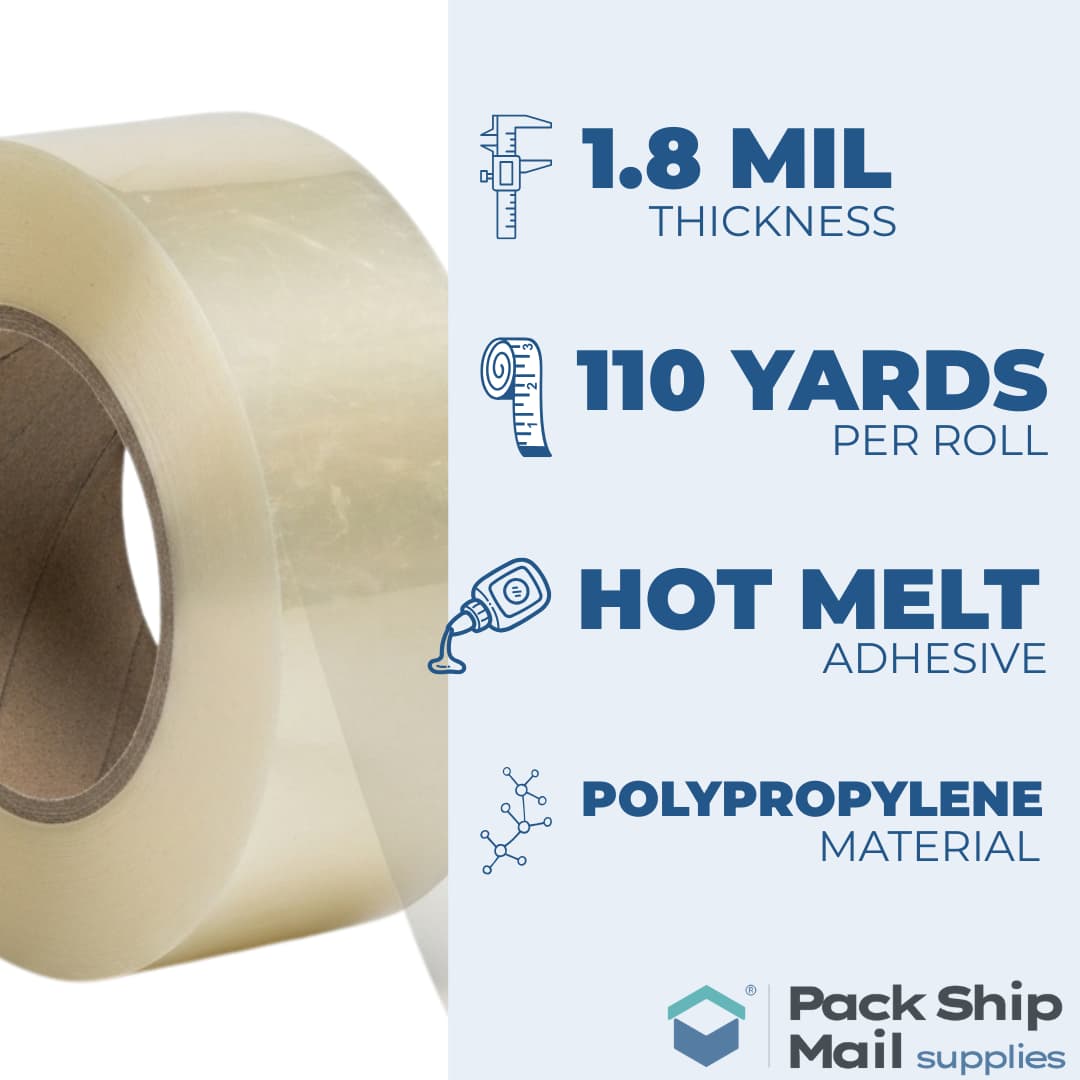 1.8 MIL
THICKNESS

110 YARDS
PER ROLL

HOT MELT
ADHESIVE

POLYPROPYLENE
MATERIAL

® Pack Ship Mail supplies